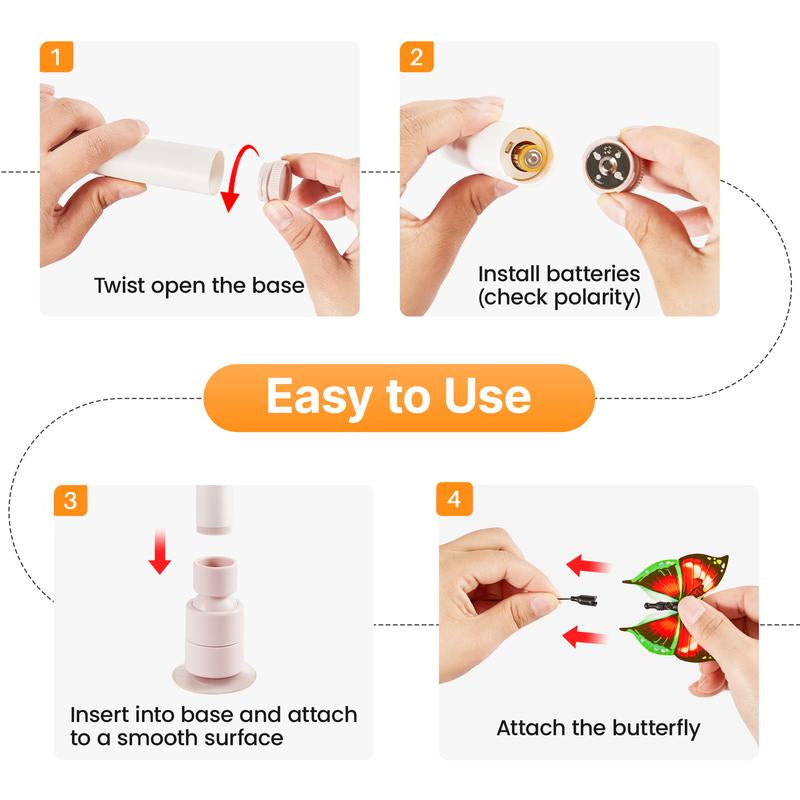 1

Twist open the base

2

Install batteries (check polarity)

Easy to Use

3

Insert into base and attach to a smooth surface

4

Attach the butterfly